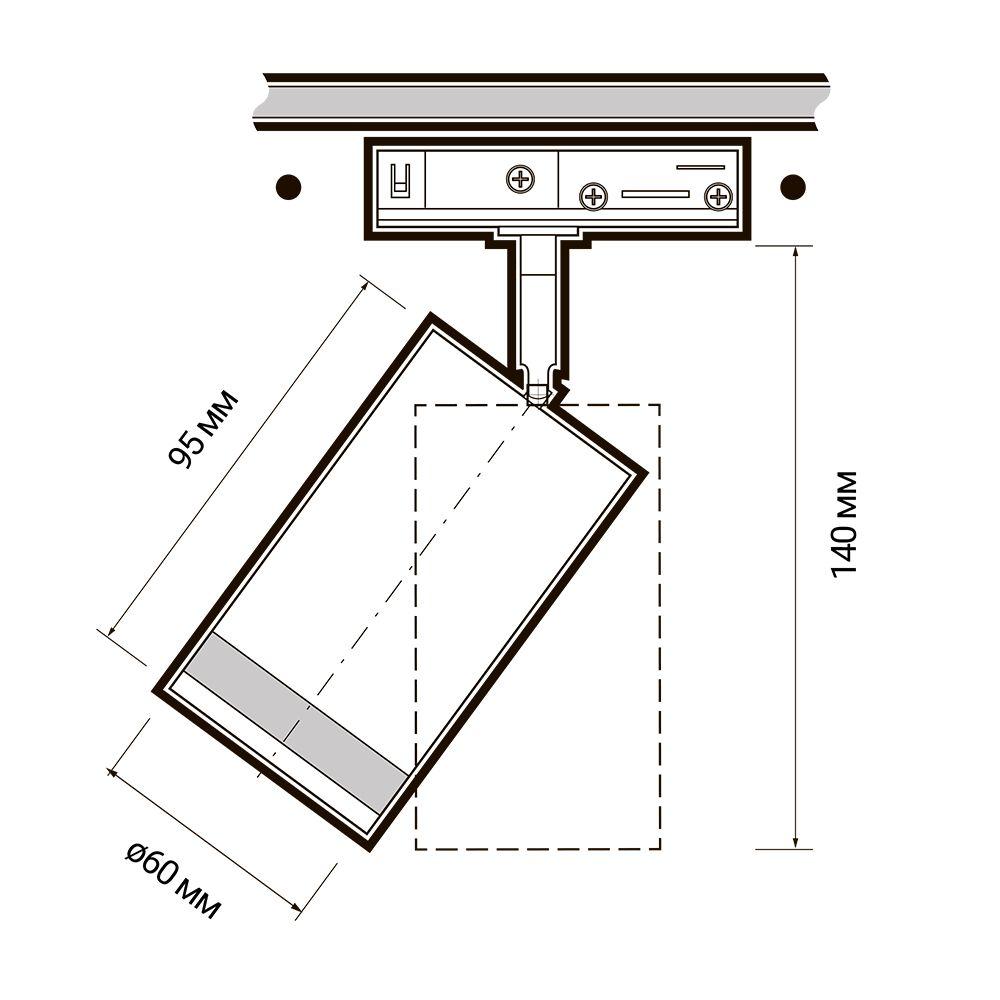 95 мм

140 мм

ø60 мм